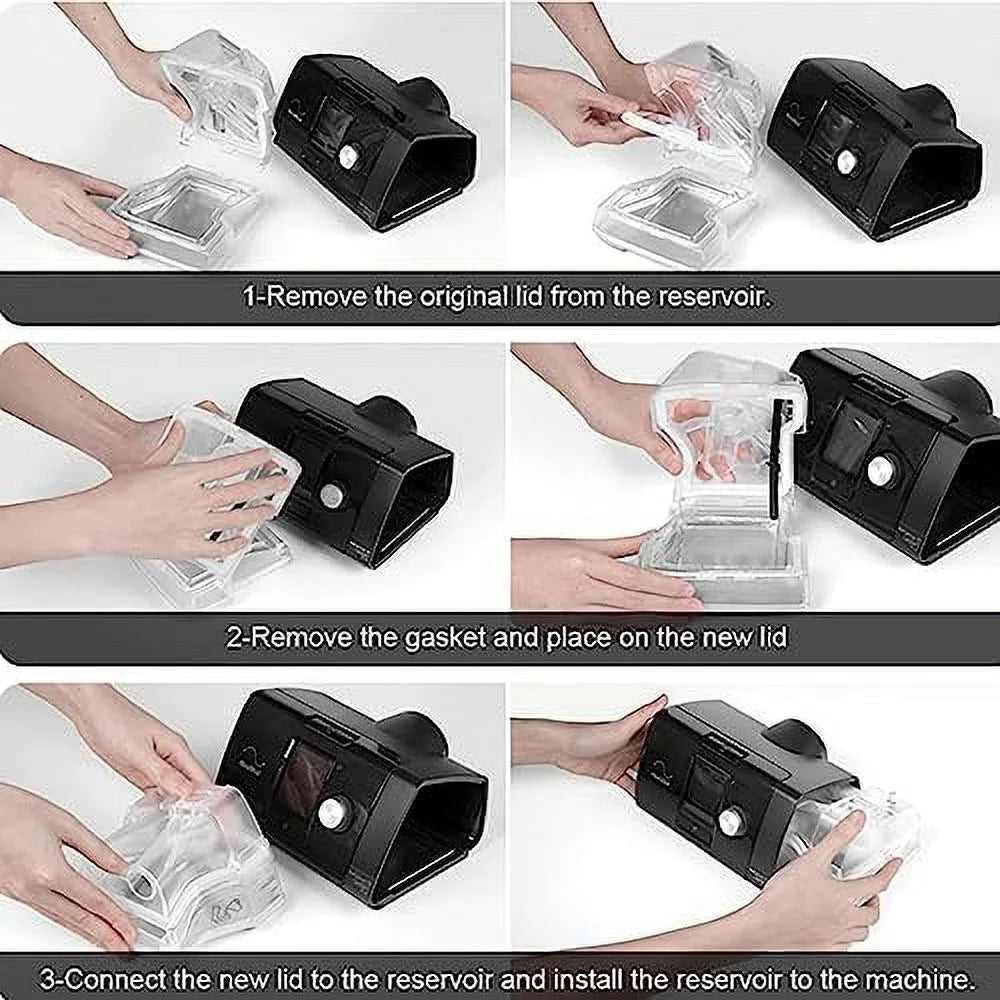 1-Remove the original lid from the reservoir.

2-Remove the gasket and place on the new lid

3-Connect the new lid to the reservoir and install the reservoir to the machine.